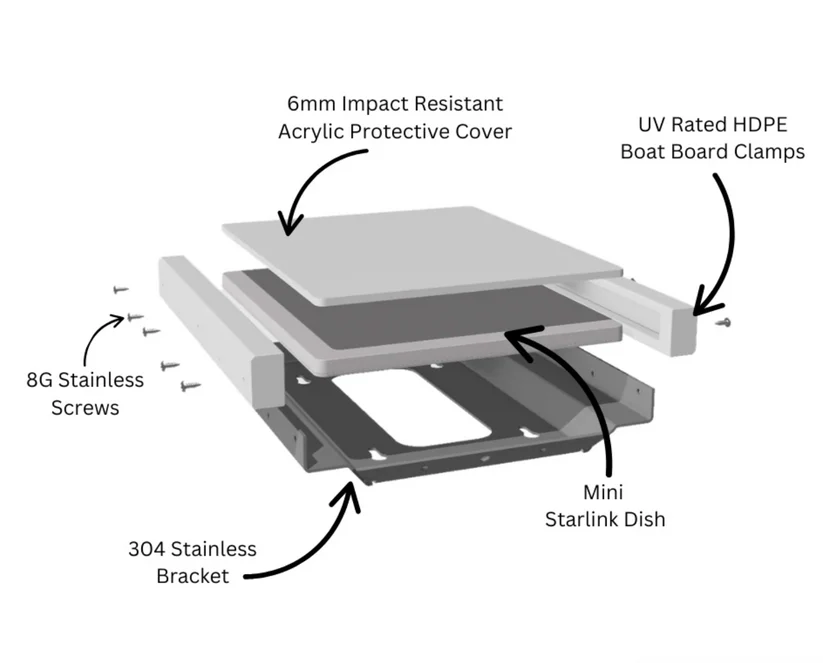 6mm Impact Resistant Acrylic Protective Cover

UV Rated HDPE Boat Board Clamps

8G Stainless Screws

Mini Starlink Dish

304 Stainless Bracket